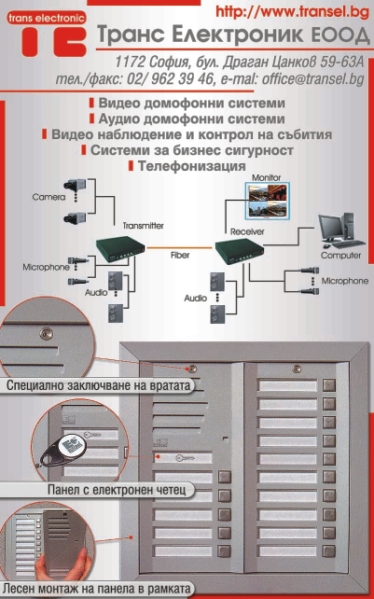 trans electronic

http://www.transel.bg

Транс Електроник ЕООД

1172 София, бул. Драган Цанков 59-63А
тел./факс: 02/ 962 39 46, e-mal: office@transel.bg

Видео домофонни системи
Аудио домофонни системи
Видео наблюдение и контрол на събития
Системи за бизнес сигурност
Телефонизация

Camera
Transmitter
Microphone
Audio
Fiber
Monitor
Receiver
Computer
Microphone
Audio

Специално заключване на вратата

Панел с електронен четец

Лесен монтаж на панела в рамката